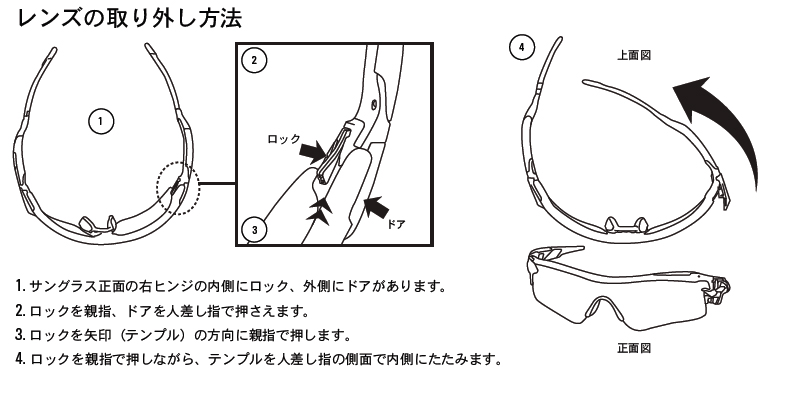 レンズの取り外し方法

1

2

ロック

ドア

3

4

上面図

正面図

1. サングラス正面の右ヒンジの内側にロック、外側にドアがあります。
2. ロックを親指、ドアを人差し指で押さえます。
3. ロックを矢印（テンプル）の方向に親指で押します。
4. ロックを親指で押しながら、テンプルを人差し指の側面で内側にたたみます。